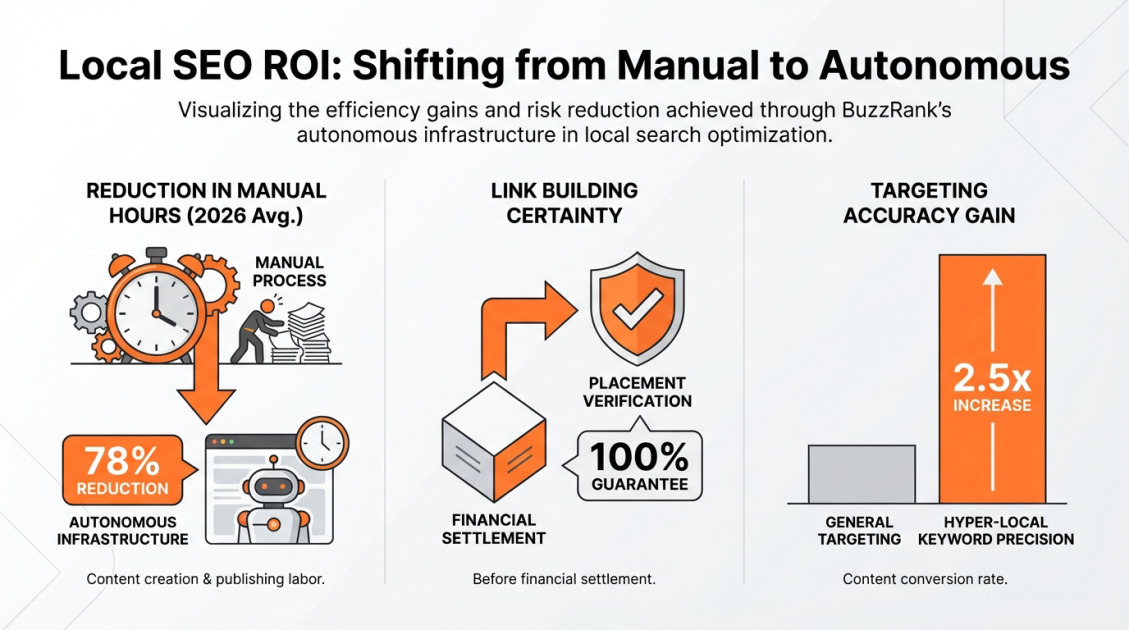 Local SEO ROI: Shifting from Manual to Autonomous

Visualizing the efficiency gains and risk reduction achieved through BuzzRank's autonomous infrastructure in local search optimization.

REDUCTION IN MANUAL HOURS (2026 Avg.)

MANUAL PROCESS

78% REDUCTION

AUTONOMOUS INFRASTRUCTURE

Content creation & publishing labor.

LINK BUILDING CERTAINTY

PLACEMENT VERIFICATION

100% GUARANTEE

FINANCIAL SETTLEMENT

Before financial settlement.

TARGETING ACCURACY GAIN

2.5x INCREASE

GENERAL TARGETING

HYPER-LOCAL KEYWORD PRECISION

Content conversion rate.